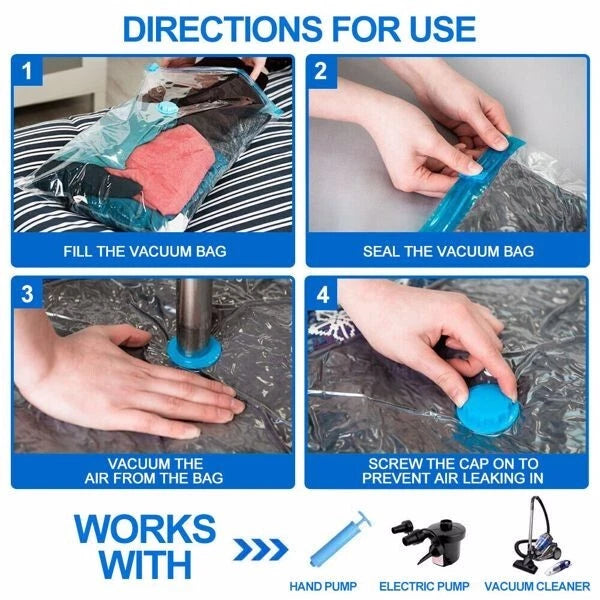 DIRECTIONS FOR USE

1

FILL THE VACUUM BAG

2

SEAL THE VACUUM BAG

3

VACUUM THE AIR FROM THE BAG

4

SCREW THE CAP ON TO PREVENT AIR LEAKING IN

WORKS WITH

HAND PUMP

ELECTRIC PUMP

VACUUM CLEANER